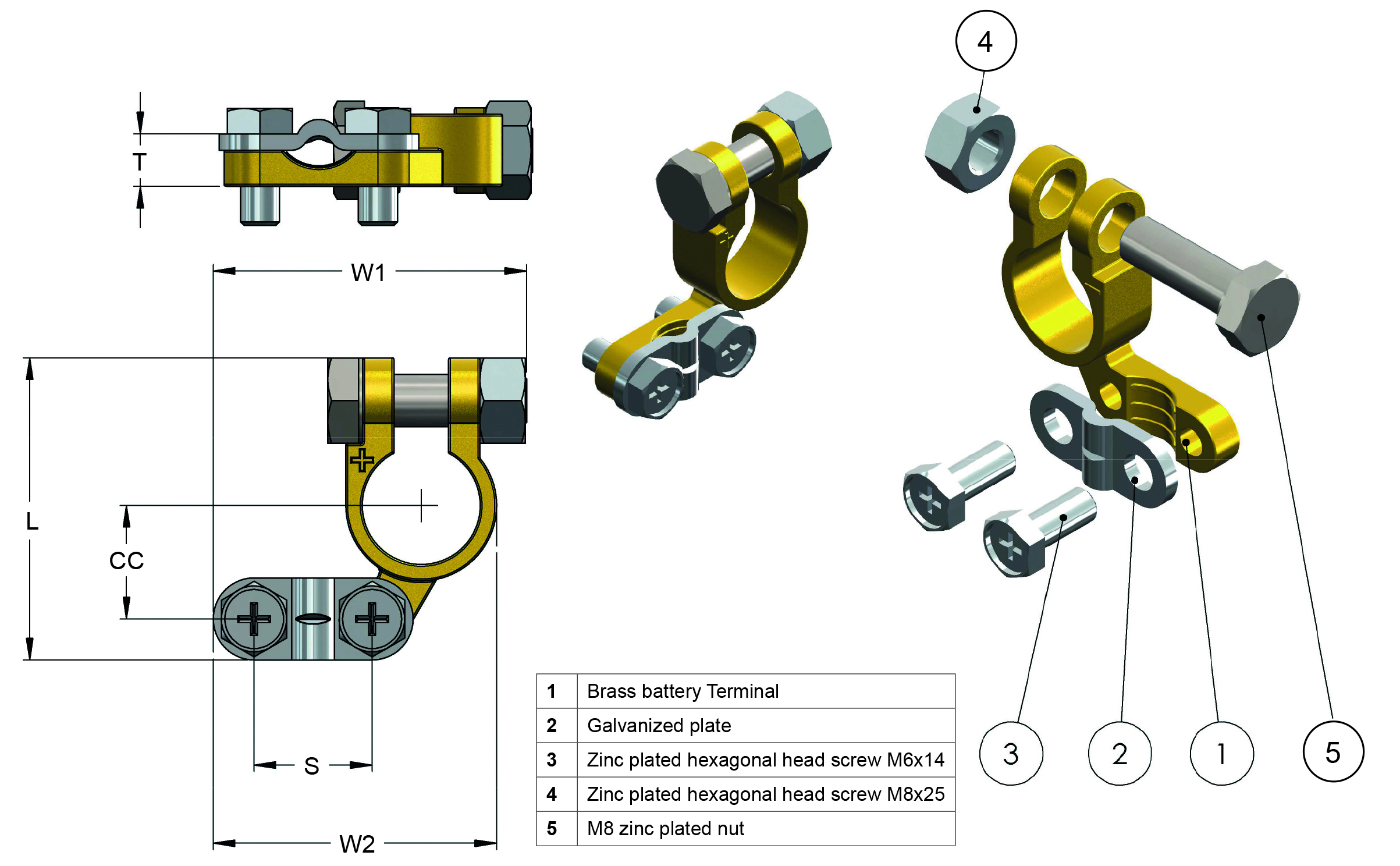 T

W1

L

CC

S

W2

4

| 1 | Brass battery Terminal |
|---|---|
| 2 | Galvanized plate |
| 3 | Zinc plated hexagonal head screw M6x14 |
| 4 | Zinc plated hexagonal head screw M8x25 |
| 5 | M8 zinc plated nut |

3 2 1 5