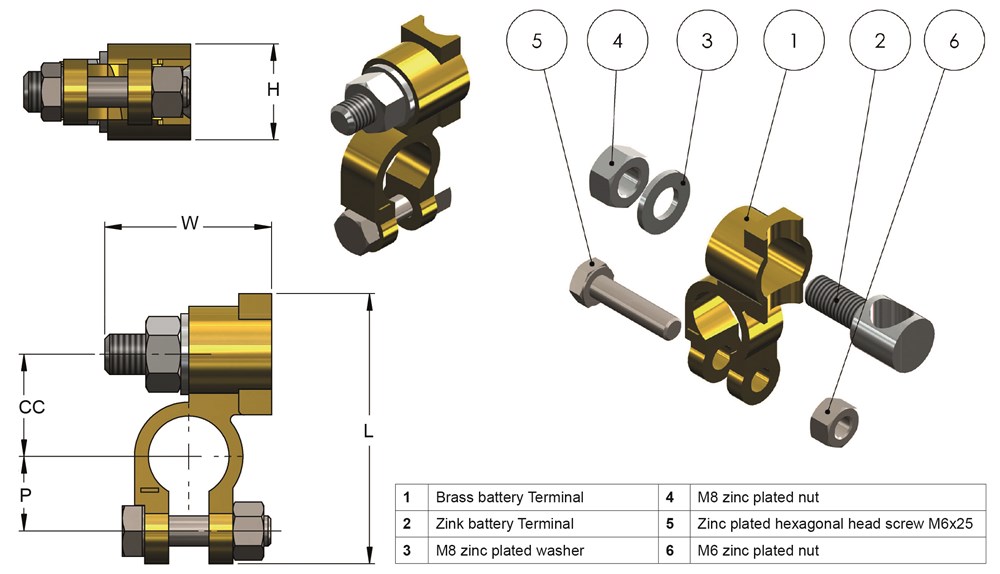 H

W

CC

P

L

5 4 3 1 2 6

| 1 | Brass battery Terminal | 4 | M8 zinc plated nut |
|---|---|---|---|
| 2 | Zink battery Terminal | 5 | Zinc plated hexagonal head screw M6x25 |
| 3 | M8 zinc plated washer | 6 | M6 zinc plated nut |